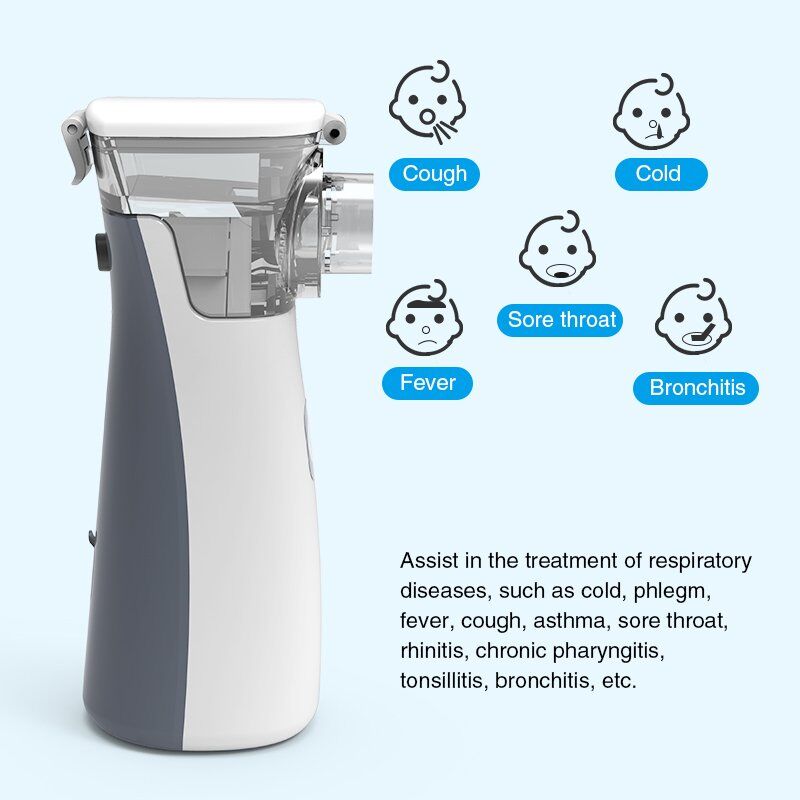 Cough

Cold

Sore throat

Fever

Bronchitis

Assist in the treatment of respiratory diseases, such as cold, phlegm, fever, cough, asthma, sore throat, rhinitis, chronic pharyngitis, tonsillitis, bronchitis, etc.